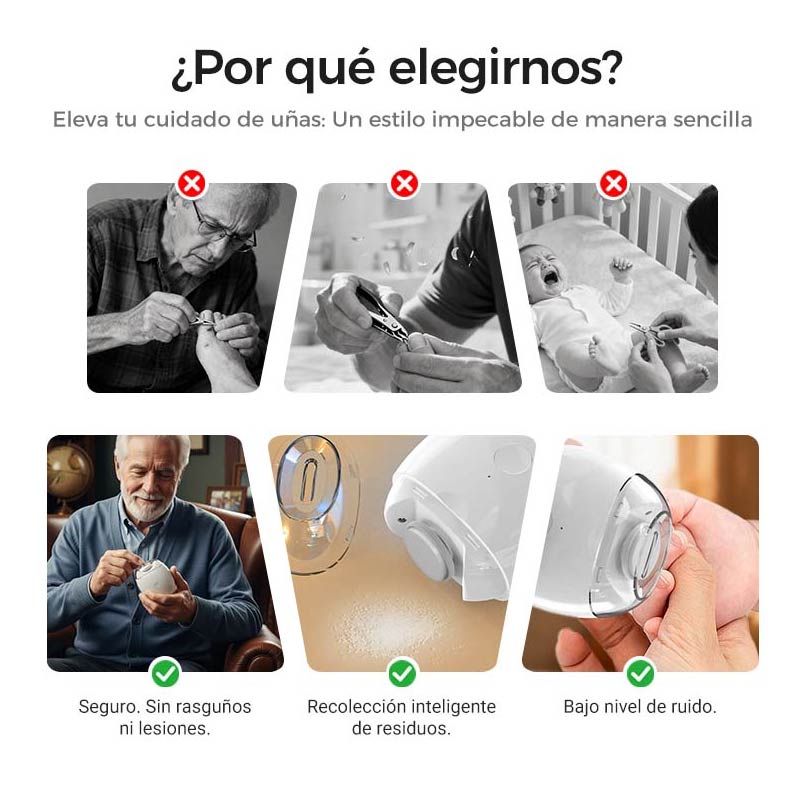 ¿Por qué elegirnos?

Eleva tu cuidado de uñas: Un estilo impecable de manera sencilla

Seguro. Sin rasguños ni lesiones.

Recolección inteligente de residuos.

Bajo nivel de ruido.